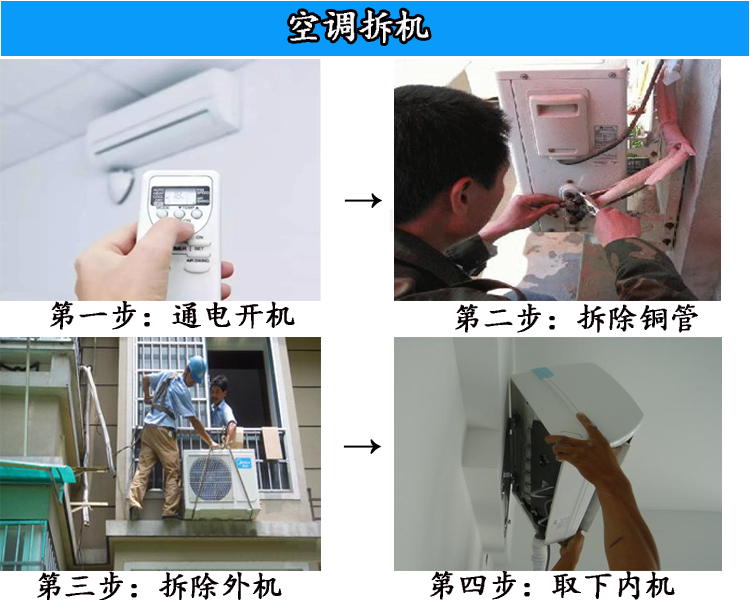 空调拆机

第一步：通电开机

→

第二步：拆除铜管

第三步：拆除外机

→

第四步：取下内机